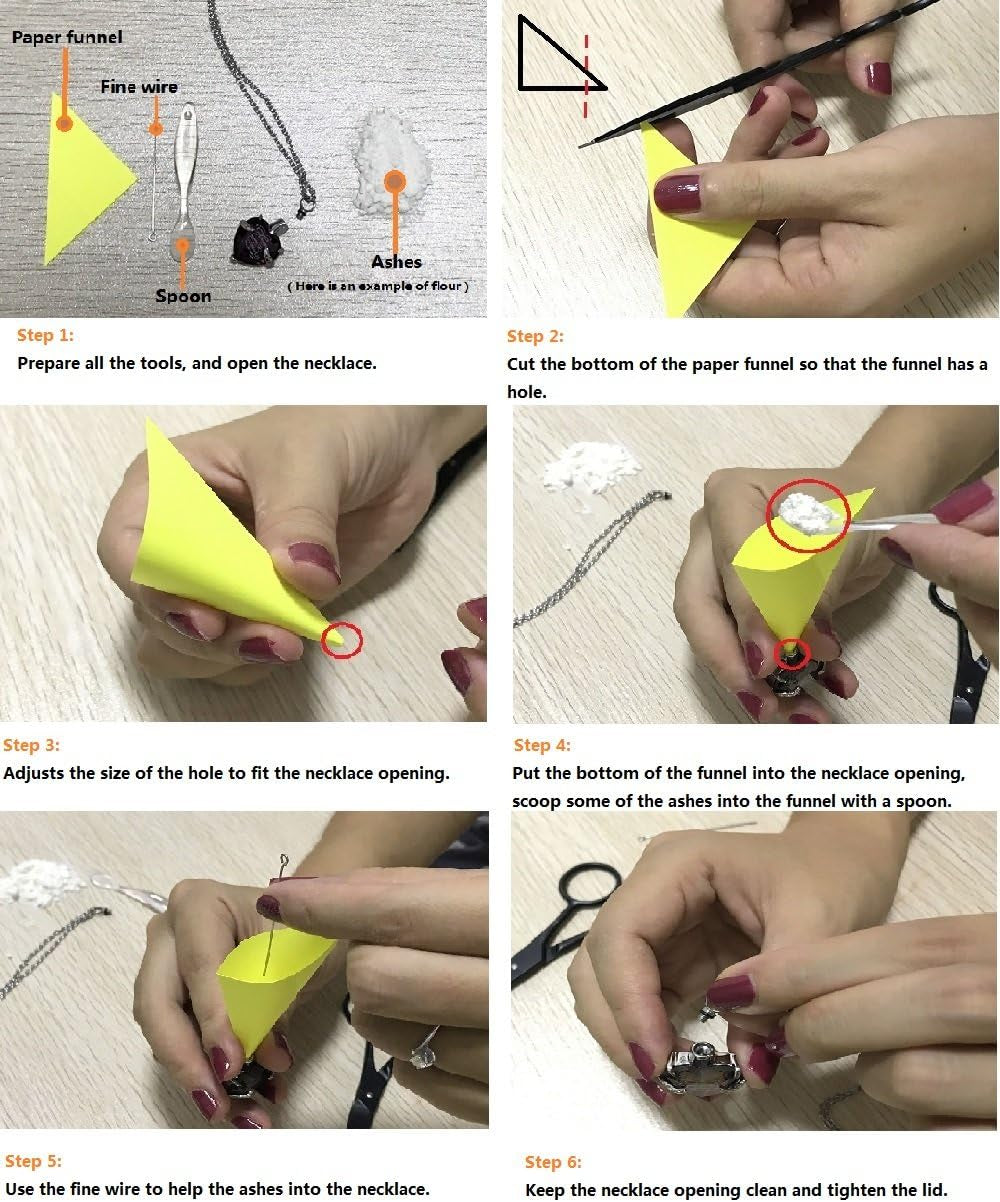 Paper funnel
Fine wire
Spoon
Ashes
( Here is an example of flour )

Step 1:
Prepare all the tools, and open the necklace.

Step 2:
Cut the bottom of the paper funnel so that the funnel has a hole.

Step 3:
Adjusts the size of the hole to fit the necklace opening.

Step 4:
Put the bottom of the funnel into the necklace opening, scoop some of the ashes into the funnel with a spoon.

Step 5:
Use the fine wire to help the ashes into the necklace.

Step 6:
Keep the necklace opening clean and tighten the lid.